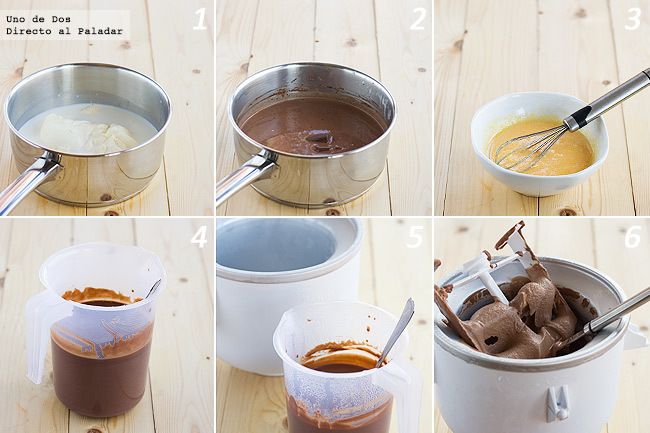 Uno de Dos
Directo al Paladar

1

2

3

4

5

6