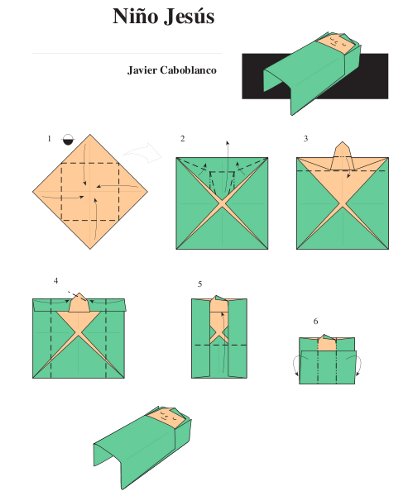 Niño Jesús

Javier Caboblanco

1

2

3

4

5

6