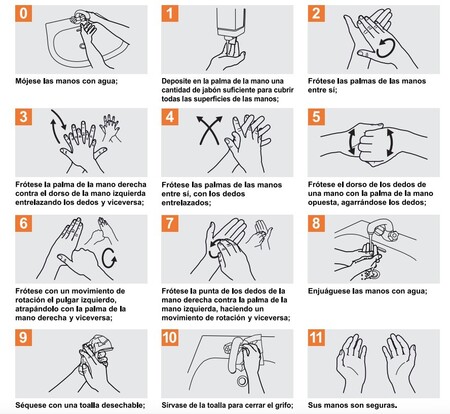 0

Mójese las manos con agua;

1

Deposite en la palma de la mano una cantidad de jabón suficiente para cubrir todas las superficies de las manos;

2

Frótese las palmas de las manos entre sí;

3

Frótese la palma de la mano derecha contra el dorso de la mano izquierda entrelazando los dedos y viceversa;

4

Frótese las palmas de las manos entre sí, con los dedos entrelazados;

5

Frótese el dorso de los dedos de una mano con la palma de la mano opuesta, agarrándose los dedos;

6

Frótese con un movimiento de rotación el pulgar izquierdo, atrapándolo con la palma de la mano derecha y viceversa;

7

Frótese la punta de los dedos de la mano derecha contra la palma de la mano izquierda, haciendo un movimiento de rotación y viceversa;

8

Enjuáguese las manos con agua;

9

Séquese con una toalla desechable;

10

Sírvase de la toalla para cerrar el grifo;

11

Sus manos son seguras.