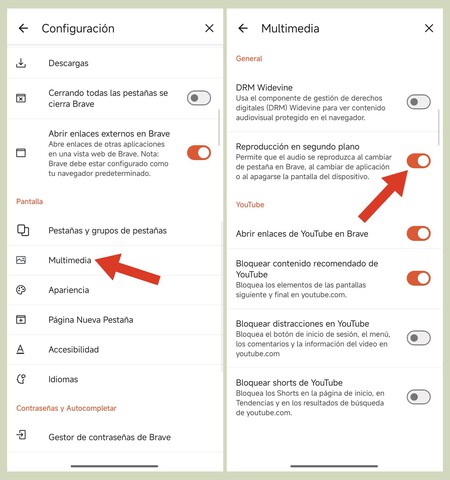 Configuración

Descargas

Cerrando todas las pestañas se cierra Brave

Abrir enlaces externos en Brave
Abre enlaces de otras aplicaciones en una vista web de Brave. Nota: Brave debe estar configurado como tu navegador predeterminado.

Pantalla

Pestañas y grupos de pestañas

Multimedia

Apariencia

Página Nueva Pestaña

Accesibilidad

Idiomas

Contraseñas y Autocompletar

Gestor de contraseñas de Brave

Multimedia

General

DRM Widevine
Usa el componente de gestión de derechos digitales (DRM) Widevine para ver contenido audiovisual protegido en el navegador.

Reproducción en segundo plano
Permite que el audio se reproduzca al cambiar de pestaña en Brave, al cambiar de aplicación o al apagarse la pantalla del dispositivo.

YouTube

Abrir enlaces de YouTube en Brave

Bloquear contenido recomendado de YouTube
Bloquea los elementos de las pantallas siguiente y final en youtube.com.

Bloquear distracciones en YouTube
Bloquea el botón de inicio de sesión, el menú, los comentarios y la información del video en youtube.com

Bloquear shorts de YouTube
Bloquea los Shorts en la página de inicio, en Tendencias y en los resultados de búsqueda de youtube.com.