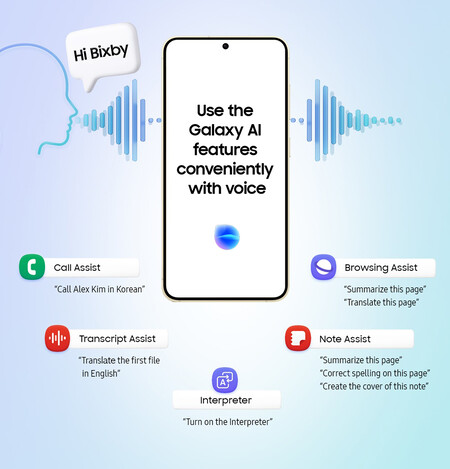 Hi Bixby

Use the Galaxy AI features conveniently with voice

Call Assist
"Call Alex Kim in Korean"

Browsing Assist
"Summarize this page"
"Translate this page"

Transcript Assist
"Translate the first file in English"

Note Assist
"Summarize this page"
"Correct spelling on this page"
"Create the cover of this note"

Interpreter
"Turn on the Interpreter"