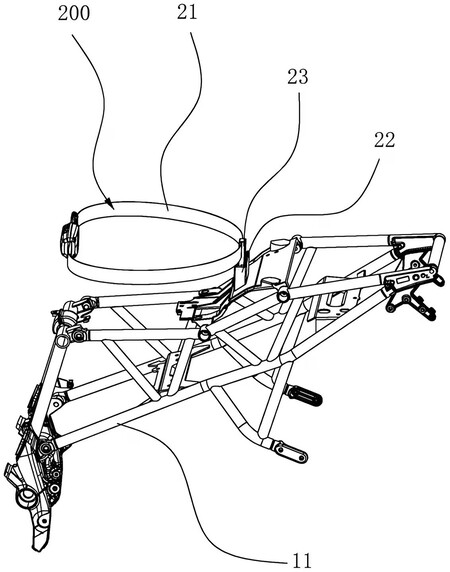 200
21
23
22
11