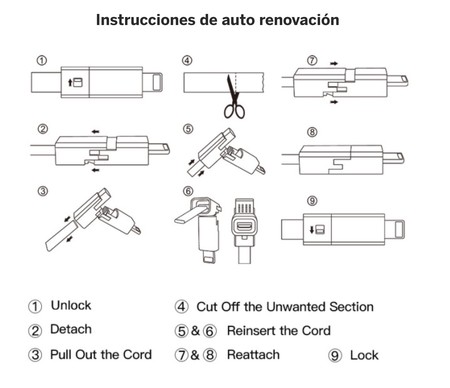 Instrucciones de auto renovación

①

④

⑦

②

⑤

⑧

③

⑥

⑨

① Unlock

② Detach

③ Pull Out the Cord

④ Cut Off the Unwanted Section

⑤ & ⑥ Reinsert the Cord

⑦ & ⑧ Reattach

⑨ Lock