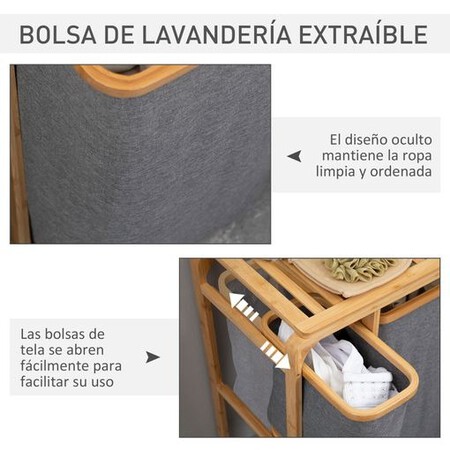 BOLSA DE LAVANDERÍA EXTRAÍBLE

El diseño oculto mantiene la ropa limpia y ordenada

Las bolsas de tela se abren fácilmente para facilitar su uso