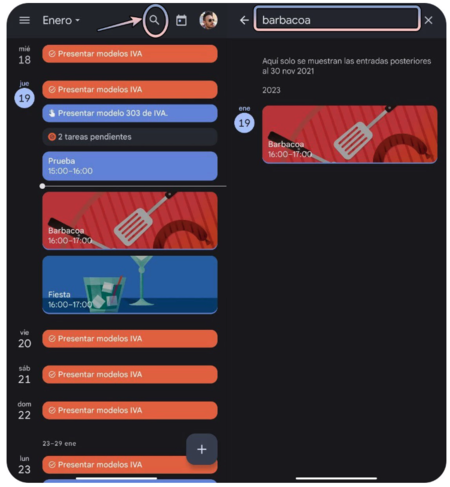 Enero

mié
18
Presentar modelos IVA

jue
19
Presentar modelos IVA
Presentar modelo 303 de IVA.
2 tareas pendientes
Prueba
15:00–16:00
Barbacoa
16:00–17:00
Fiesta
16:00–17:00

vie
20
Presentar modelos IVA

sáb
21
Presentar modelos IVA

dom
22
Presentar modelos IVA

23–29 ene

lun
23
Presentar modelos IVA

+

barbacoa

Aquí solo se muestran las entradas posteriores al 30 nov 2021

2023

ene
19
Barbacoa
16:00–17:00