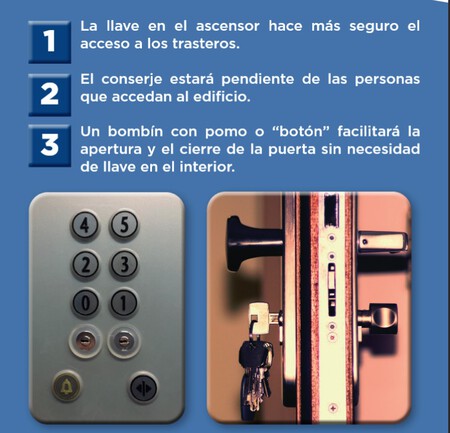 1 La llave en el ascensor hace más seguro el acceso a los trasteros.

2 El conserje estará pendiente de las personas que accedan al edificio.

3 Un bombín con pomo o “botón” facilitará la apertura y el cierre de la puerta sin necesidad de llave en el interior.

4 5
2 3
0 1