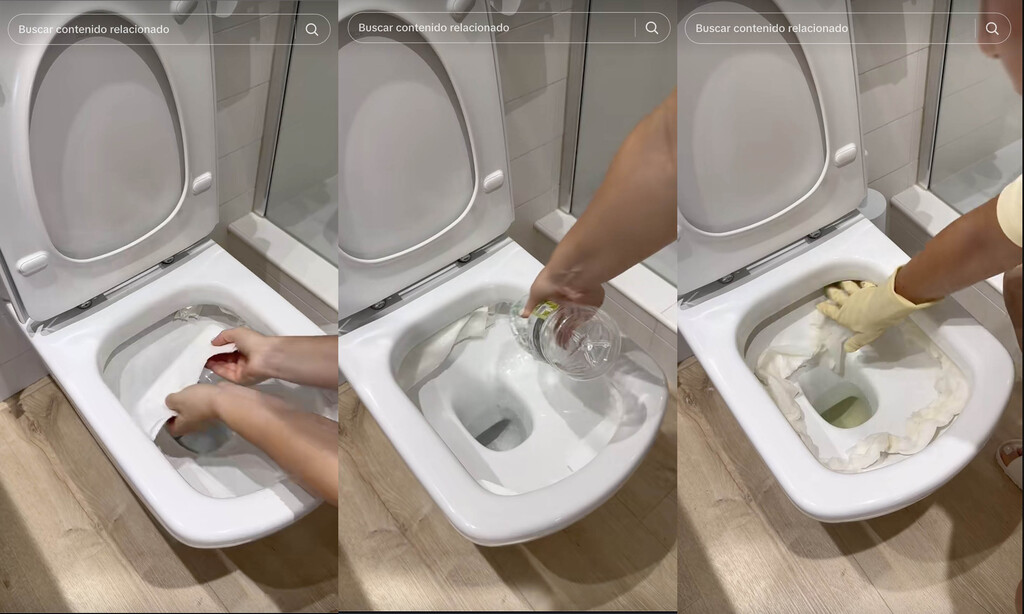 Buscar contenido relacionado

Buscar contenido relacionado

Buscar contenido relacionado