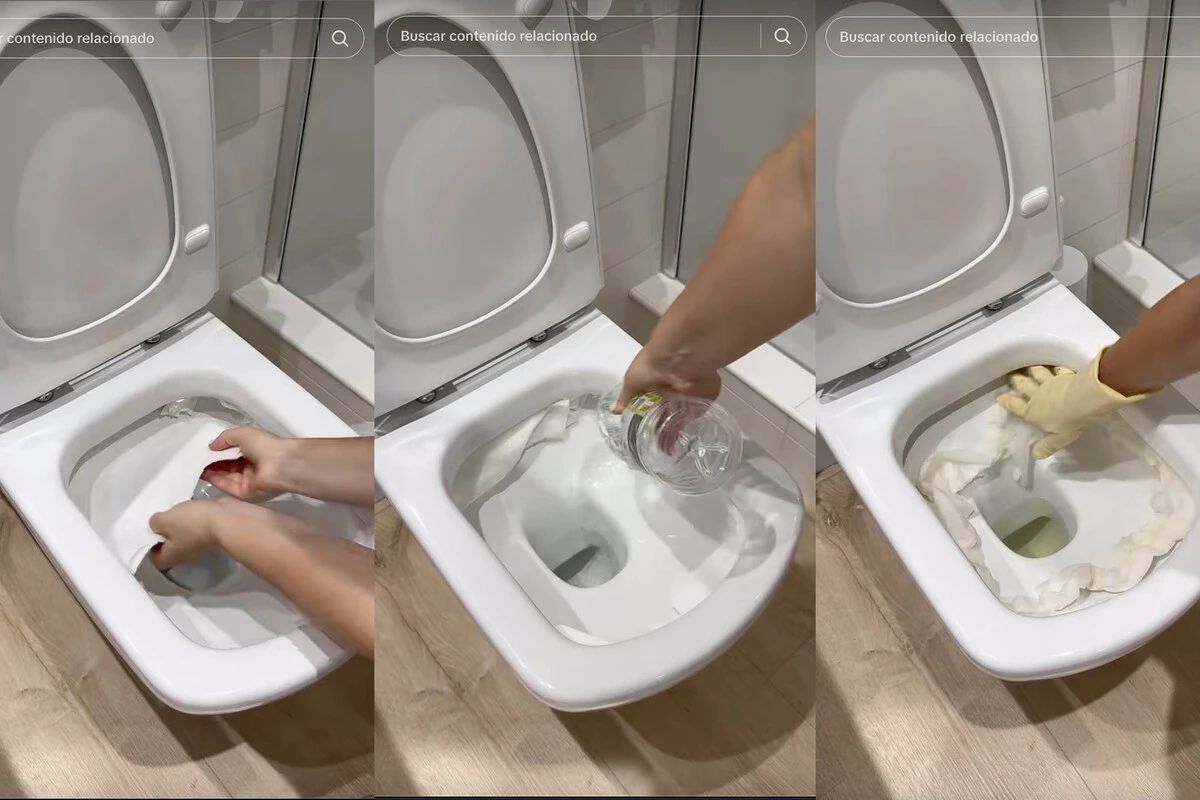 r contenido relacionado

Buscar contenido relacionado

Buscar contenido relacionado