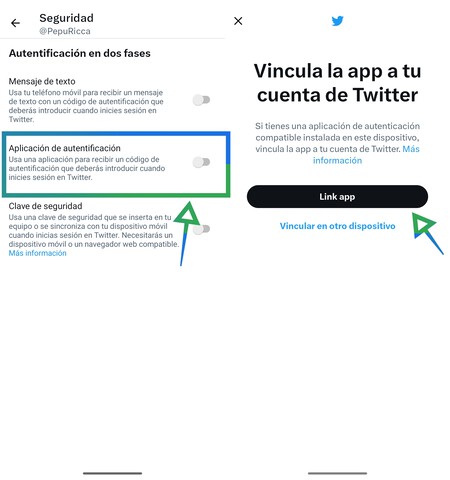 Seguridad
@PepuRicca

Autentificación en dos fases

Mensaje de texto
Usa tu teléfono móvil para recibir un mensaje de texto con un código de autentificación que deberás introducir cuando inicies sesión en Twitter.

Aplicación de autentificación
Usa una aplicación para recibir un código de autentificación que deberás introducir cuando inicies sesión en Twitter.

Clave de seguridad
Usa una clave de seguridad que se inserta en tu equipo o se sincroniza con tu dispositivo móvil cuando inicias sesión en Twitter. Necesitarás un dispositivo móvil o un navegador web compatible. Más información

Vincula la app a tu cuenta de Twitter

Si tienes una aplicación de autenticación compatible instalada en este dispositivo, vincula la app a tu cuenta de Twitter. Más información

Link app

Vincular en otro dispositivo