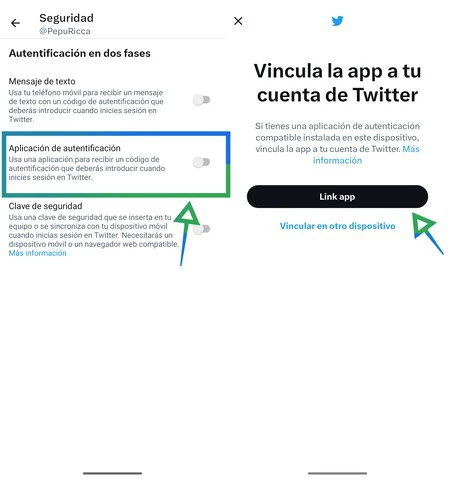 Seguridad
@PepuRicca

Autentificación en dos fases

Mensaje de texto
Usa tu teléfono móvil para recibir un mensaje de texto con un código de autentificación que deberás introducir cuando inicies sesión en Twitter.

Aplicación de autentificación
Usa una aplicación para recibir un código de autentificación que deberás introducir cuando inicies sesión en Twitter.

Clave de seguridad
Usa una clave de seguridad que se inserta en tu equipo o se sincroniza con tu dispositivo móvil cuando inicias sesión en Twitter. Necesitarás un dispositivo móvil o un navegador web compatible. Más información

Vincula la app a tu cuenta de Twitter

Si tienes una aplicación de autenticación compatible instalada en este dispositivo, vincula la app a tu cuenta de Twitter. Más información

Link app

Vincular en otro dispositivo