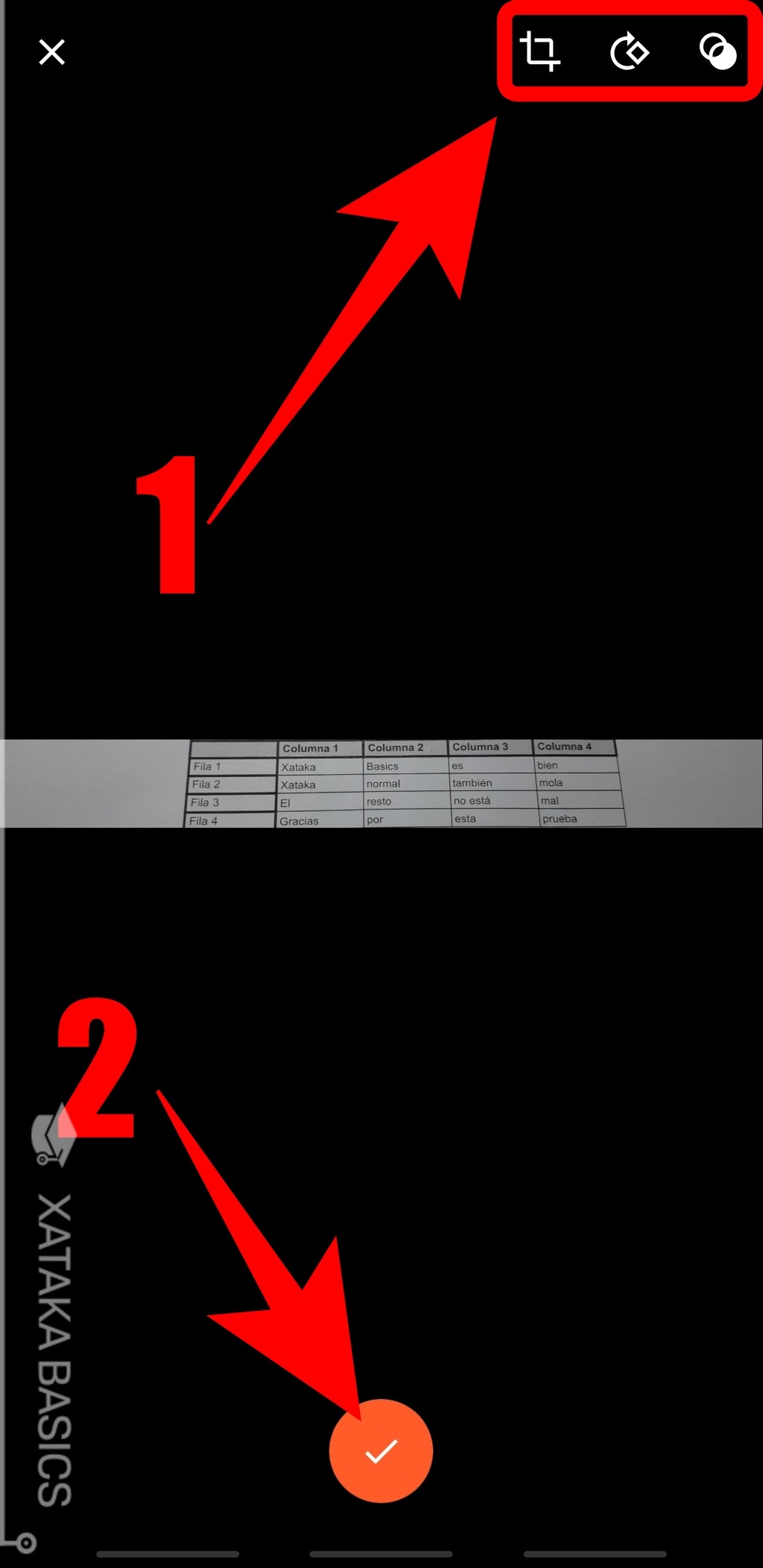 1

| | Columna 1 | Columna 2 | Columna 3 | Columna 4 |
|---|---|---|---|---|
| Fila 1 | Xataka | Basics | es | bien |
| Fila 2 | Xataka | normal | también | mola |
| Fila 3 | El | resto | no está | mal |
| Fila 4 | Gracias | por | esta | prueba |

2

XATAKA BASICS