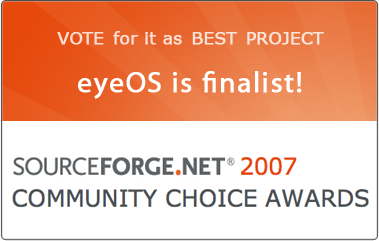 VOTE for it as BEST PROJECT

eyeOS is finalist!

SOURCEFORGE.NET® 2007
COMMUNITY CHOICE AWARDS