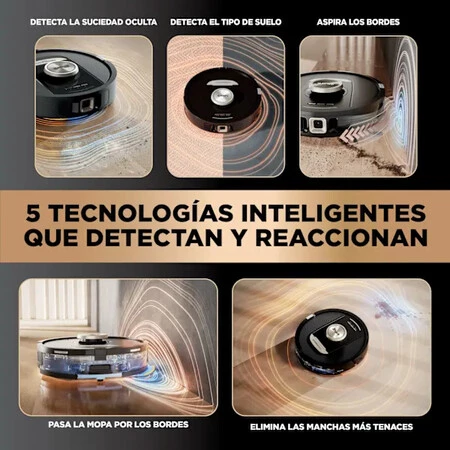 DETECTA LA SUCIEDAD OCULTA

DETECTA EL TIPO DE SUELO

ASPIRA LOS BORDES

5 TECNOLOGÍAS INTELIGENTES QUE DETECTAN Y REACCIONAN

PASA LA MOPA POR LOS BORDES

ELIMINA LAS MANCHAS MÁS TENACES