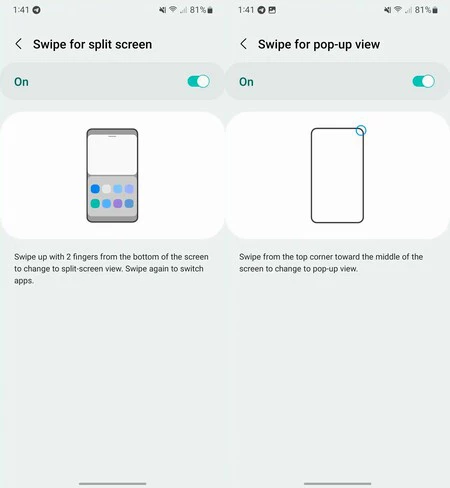 1:41 81%

Swipe for split screen

On

Swipe up with 2 fingers from the bottom of the screen to change to split-screen view. Swipe again to switch apps.

1:41 81%

Swipe for pop-up view

On

Swipe from the top corner toward the middle of the screen to change to pop-up view.