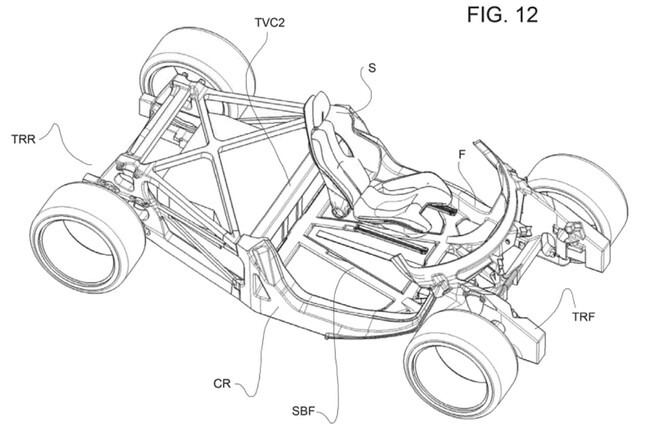 FIG. 12

TVC2

S

TRR

F

TRF

CR

SBF