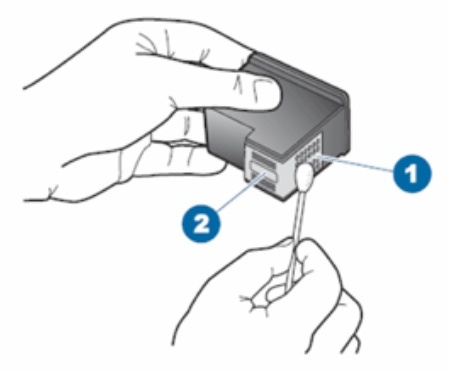 1

2