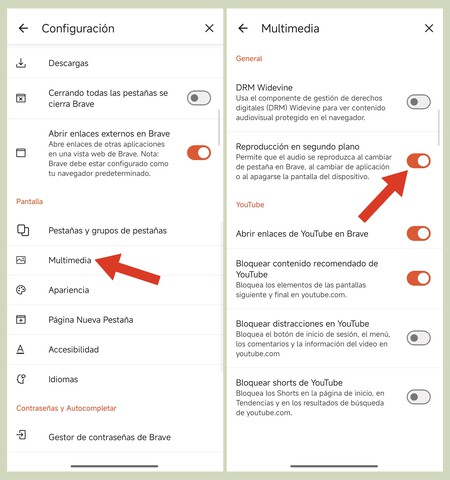 Configuración

Descargas

Cerrando todas las pestañas se cierra Brave

Abrir enlaces externos en Brave
Abre enlaces de otras aplicaciones en una vista web de Brave. Nota: Brave debe estar configurado como tu navegador predeterminado.

Pantalla

Pestañas y grupos de pestañas

Multimedia

Apariencia

Página Nueva Pestaña

Accesibilidad

Idiomas

Contraseñas y Autocompletar

Gestor de contraseñas de Brave

Multimedia

General

DRM Widevine
Usa el componente de gestión de derechos digitales (DRM) Widevine para ver contenido audiovisual protegido en el navegador.

Reproducción en segundo plano
Permite que el audio se reproduzca al cambiar de pestaña en Brave, al cambiar de aplicación o al apagarse la pantalla del dispositivo.

YouTube

Abrir enlaces de YouTube en Brave

Bloquear contenido recomendado de YouTube
Bloquea los elementos de las pantallas siguiente y final en youtube.com.

Bloquear distracciones en YouTube
Bloquea el botón de inicio de sesión, el menú, los comentarios y la información del video en youtube.com

Bloquear shorts de YouTube
Bloquea los Shorts en la página de inicio, en Tendencias y en los resultados de búsqueda de youtube.com.