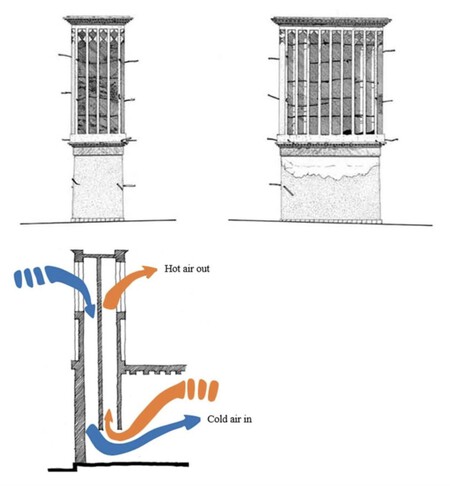 Hot air out

Cold air in