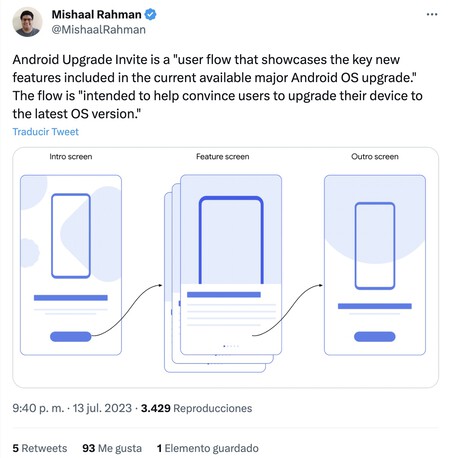 Mishaal Rahman
@MishaalRahman

...

Android Upgrade Invite is a "user flow that showcases the key new features included in the current available major Android OS upgrade." The flow is "intended to help convince users to upgrade their device to the latest OS version."

Traducir Tweet

Intro screen

Feature screen

Outro screen

9:40 p. m. · 13 jul. 2023 · 3.429 Reproducciones

5 Retweets 93 Me gusta 1 Elemento guardado