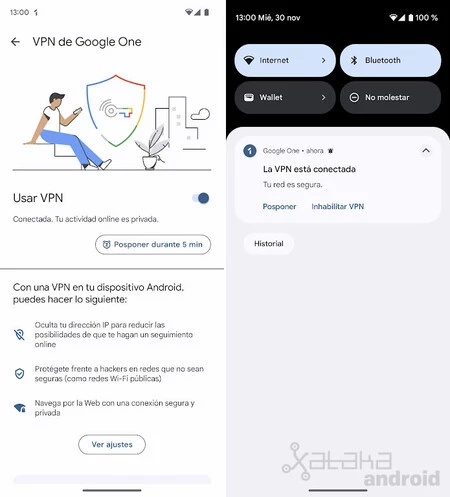 13:00

VPN de Google One

Usar VPN

Conectada. Tu actividad online es privada.

Posponer durante 5 min

Con una VPN en tu dispositivo Android, puedes hacer lo siguiente:

Oculta tu dirección IP para reducir las posibilidades de que te hagan un seguimiento online

Protégete frente a hackers en redes que no sean seguras (como redes Wi-Fi públicas)

Navega por la Web con una conexión segura y privada

Ver ajustes

13:00 Mié, 30 nov

100 %

Internet

Bluetooth

Wallet

No molestar

Google One • ahora

La VPN está conectada

Tu red es segura.

Posponer

Inhabilitar VPN

Historial

xataka android