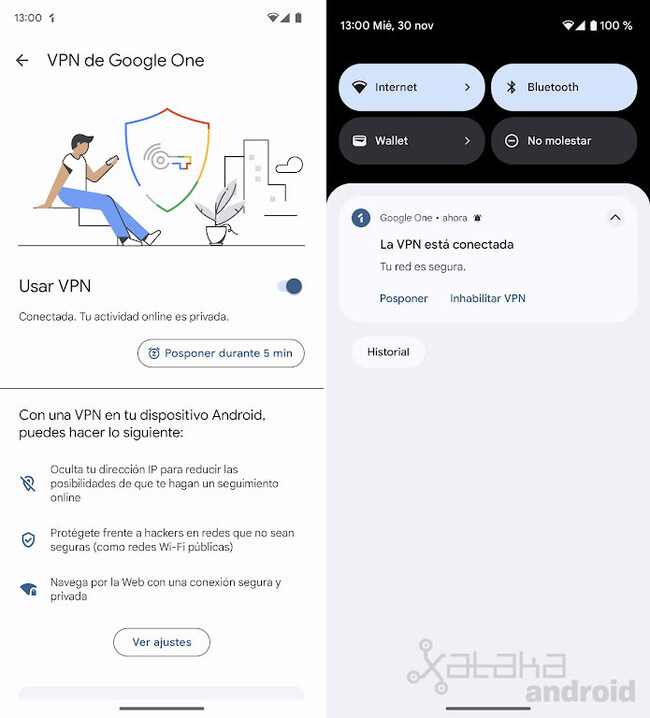 13:00

VPN de Google One

Usar VPN

Conectada. Tu actividad online es privada.

Posponer durante 5 min

Con una VPN en tu dispositivo Android, puedes hacer lo siguiente:

Oculta tu dirección IP para reducir las posibilidades de que te hagan un seguimiento online

Protégete frente a hackers en redes que no sean seguras (como redes Wi-Fi públicas)

Navega por la Web con una conexión segura y privada

Ver ajustes

13:00 Mié, 30 nov

100 %

Internet

Bluetooth

Wallet

No molestar

Google One • ahora

La VPN está conectada

Tu red es segura.

Posponer

Inhabilitar VPN

Historial

xataka android