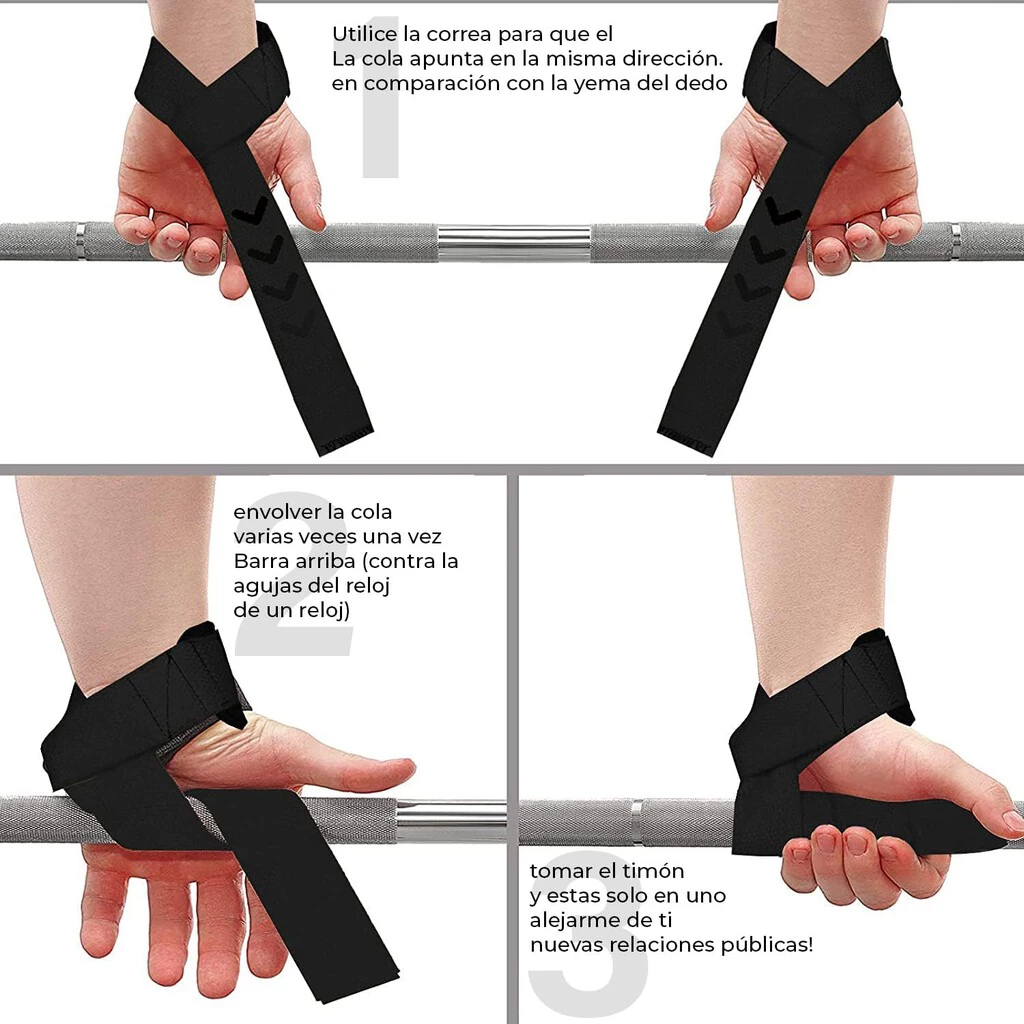 1
Utilice la correa para que el
La cola apunta en la misma dirección.
en comparación con la yema del dedo

2
envolver la cola
varias veces una vez
Barra arriba (contra la
agujas del reloj
de un reloj)

3
tomar el timón
y estas solo en uno
alejarme de ti
nuevas relaciones públicas!