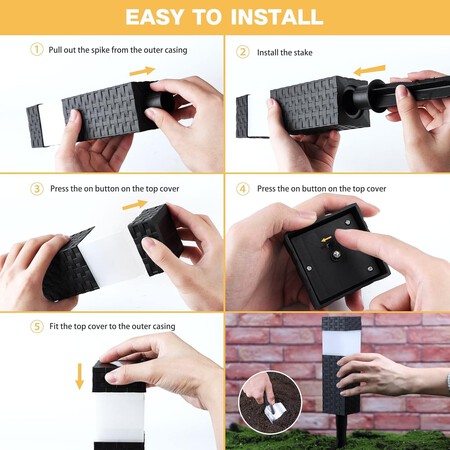 EASY TO INSTALL

① Pull out the spike from the outer casing

② Install the stake

③ Press the on button on the top cover

④ Press the on button on the top cover

⑤ Fit the top cover to the outer casing