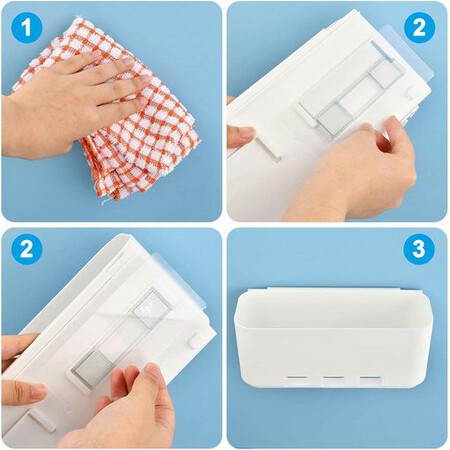 1

2

2

3