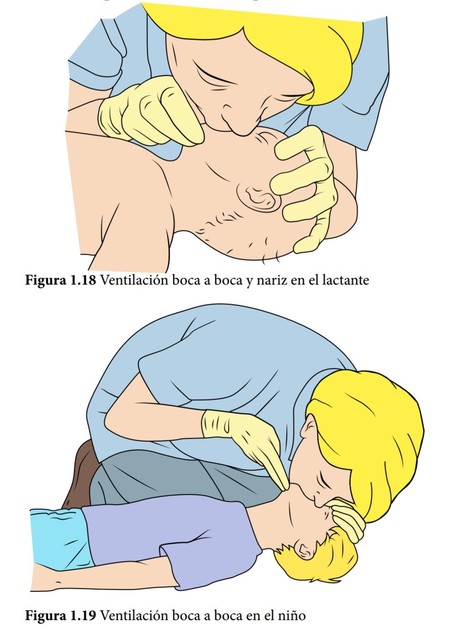 **Figura 1.18** Ventilación boca a boca y nariz en el lactante

**Figura 1.19** Ventilación boca a boca en el niño