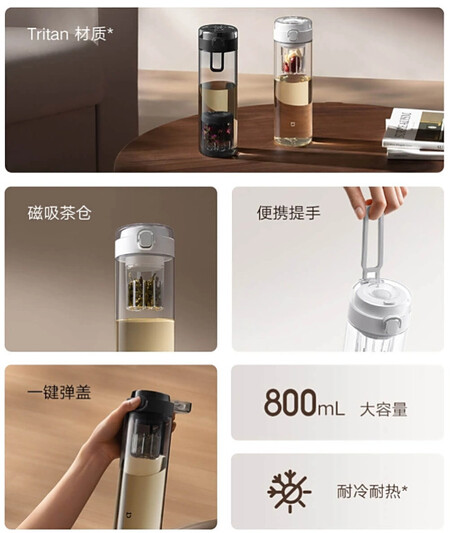 Tritan 材质*

磁吸茶仓

便携提手

一键弹盖

800mL 大容量

耐冷耐热*