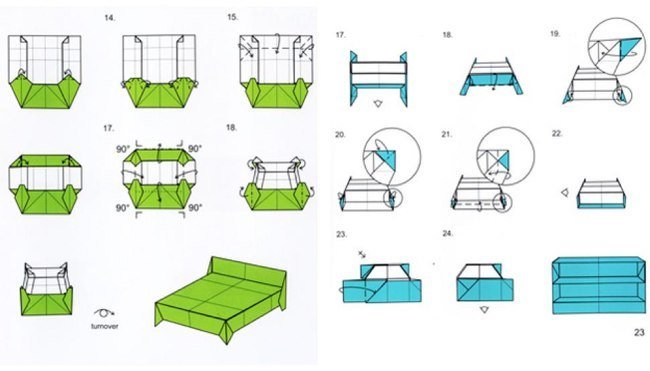 14.

15.

17.

90°

90°

90°

90°

18.

turnover

17.

18.

19.

20.

21.

22.

23.

24.

23