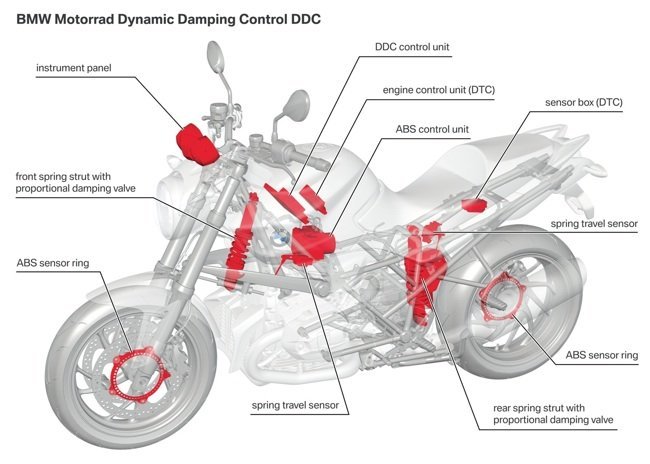 BMW Motorrad Dynamic Damping Control DDC

instrument panel

DDC control unit

engine control unit (DTC)

sensor box (DTC)

ABS control unit

front spring strut with proportional damping valve

spring travel sensor

ABS sensor ring

ABS sensor ring

spring travel sensor

rear spring strut with proportional damping valve