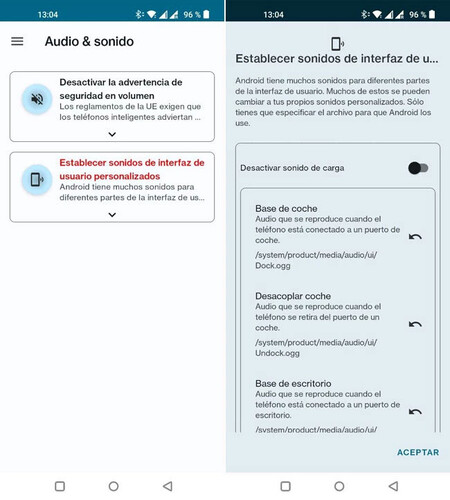 13:04 96 %

Audio & sonido

Desactivar la advertencia de seguridad en volumen
Los reglamentos de la UE exigen que los teléfonos inteligentes adviertan ...

Establecer sonidos de interfaz de usuario personalizados
Android tiene muchos sonidos para diferentes partes de la interfaz de us...

13:04 96 %

Establecer sonidos de interfaz de u...

Android tiene muchos sonidos para diferentes partes de la interfaz de usuario. Muchos de estos se pueden cambiar a tus propios sonidos personalizados. Sólo tienes que especificar el archivo para que Android los use.

Desactivar sonido de carga

Base de coche
Audio que se reproduce cuando el teléfono está conectado a un puerto de coche.
/system/product/media/audio/ui/Dock.ogg

Desacoplar coche
Audio que se reproduce cuando el teléfono se retira del puerto de un coche.
/system/product/media/audio/ui/Undock.ogg

Base de escritorio
Audio que se reproduce cuando el teléfono está conectado a un puerto de escritorio.
/system/product/media/audio/ui/

ACEPTAR