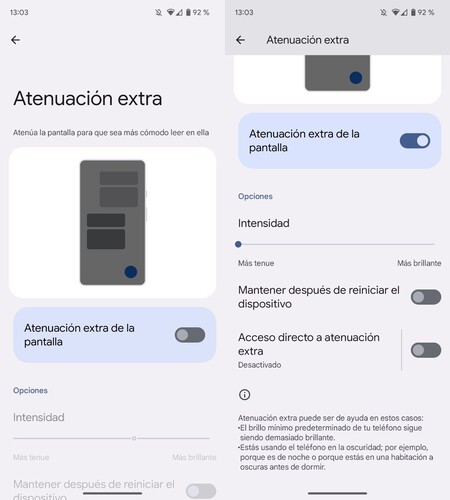 13:03

92 %

Atenuación extra

Atenúa la pantalla para que sea más cómodo leer en ella

Atenuación extra de la pantalla

Opciones

Intensidad

Más tenue

Más brillante

Mantener después de reiniciar el dispositivo

13:03

92 %

Atenuación extra

Atenuación extra de la pantalla

Opciones

Intensidad

Más tenue

Más brillante

Mantener después de reiniciar el dispositivo

Acceso directo a atenuación extra

Desactivado

Atenuación extra puede ser de ayuda en estos casos:
•El brillo mínimo predeterminado de tu teléfono sigue siendo demasiado brillante.
•Estás usando el teléfono en la oscuridad; por ejemplo, porque es de noche o porque estás en una habitación a oscuras antes de dormir.