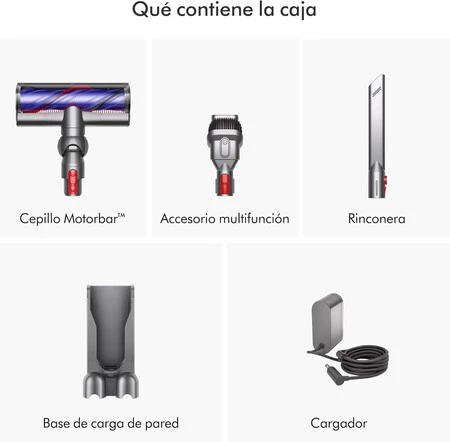 Qué contiene la caja

Cepillo Motorbar™

Accesorio multifunción

Rinconera

Base de carga de pared

Cargador