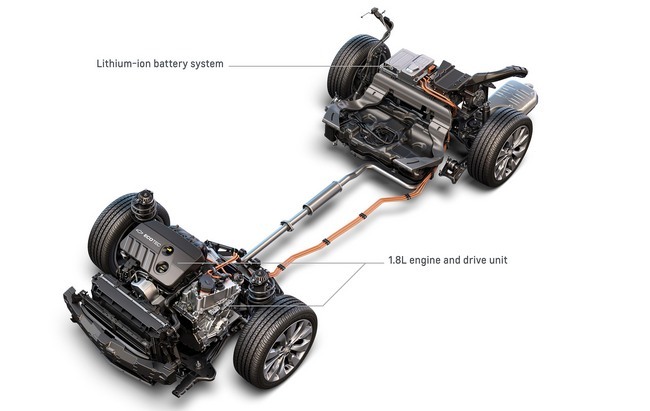 Lithium-ion battery system

ECOTEC

1.8L engine and drive unit