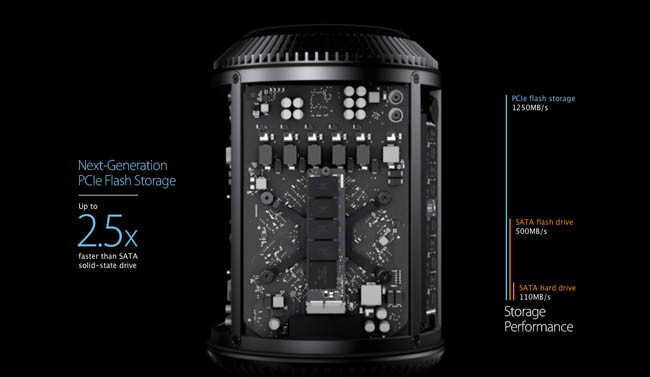 Next-Generation
PCIe Flash Storage

Up to
2.5x
faster than SATA
solid-state drive

PCIe flash storage
1250MB/s

SATA flash drive
500MB/s

SATA hard drive
110MB/s

Storage
Performance