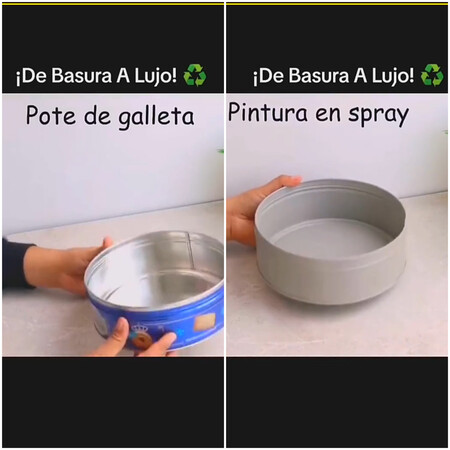 ¡De Basura A Lujo! ♻️

Pote de galleta

¡De Basura A Lujo! ♻️

Pintura en spray