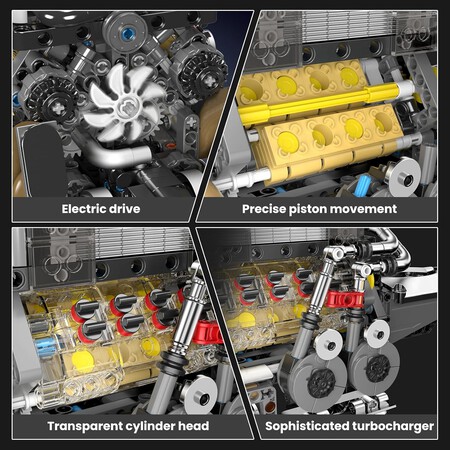 Electric drive

Precise piston movement

Transparent cylinder head

Sophisticated turbocharger