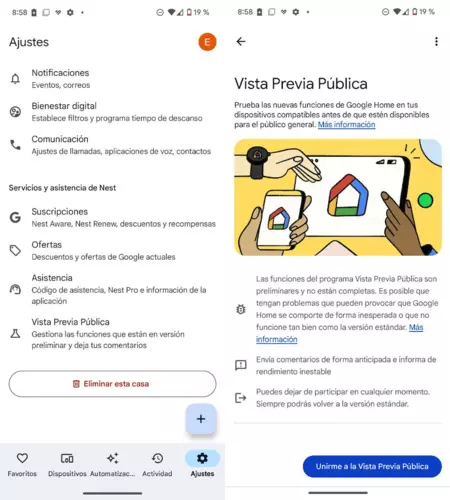 8:58 19 %

Ajustes

E

Notificaciones
Eventos, correos

Bienestar digital
Establece filtros y programa tiempo de descanso

Comunicación
Ajustes de llamadas, aplicaciones de voz, contactos

Servicios y asistencia de Nest

Suscripciones
Nest Aware, Nest Renew, descuentos y recompensas

Ofertas
Descuentos y ofertas de Google actuales

Asistencia
Código de asistencia, Nest Pro e información de la aplicación

Vista Previa Pública
Gestiona las funciones que están en versión preliminar y deja tus comentarios

Eliminar esta casa

+

Favoritos
Dispositivos
Automatizac...
Actividad
Ajustes

8:58 19 %

Vista Previa Pública

Prueba las nuevas funciones de Google Home en tus dispositivos compatibles antes de que estén disponibles para el público general. Más información

Las funciones del programa Vista Previa Pública son preliminares y no están completas. Es posible que tengan problemas que pueden provocar que Google Home se comporte de forma inesperada o que no funcione tan bien como la versión estándar. Más información

Envía comentarios de forma anticipada e informa de rendimiento inestable

Puedes dejar de participar en cualquier momento. Siempre podrás volver a la versión estándar.

Unirme a la Vista Previa Pública