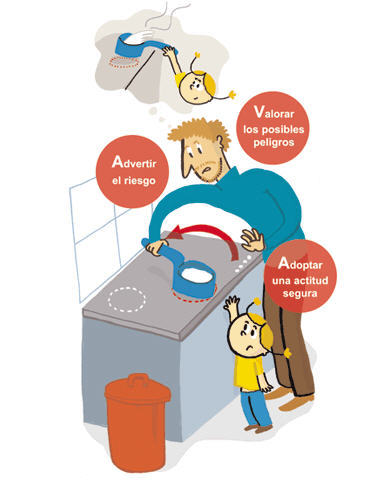 Valorar los posibles peligros

Advertir el riesgo

Adoptar una actitud segura