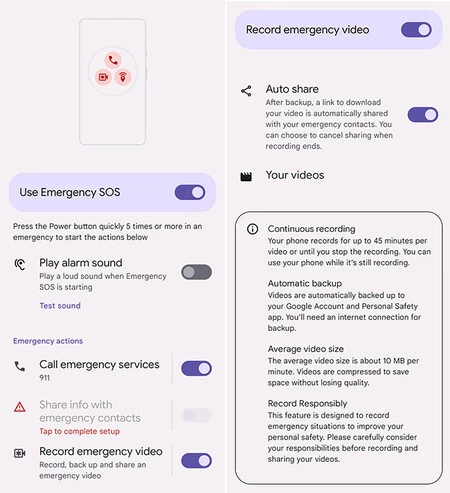 Use Emergency SOS

Press the Power button quickly 5 times or more in an emergency to start the actions below

Play alarm sound
Play a loud sound when Emergency SOS is starting

Test sound

Emergency actions

Call emergency services
911

Share info with emergency contacts
Tap to complete setup

Record emergency video
Record, back up and share an emergency video

Record emergency video

Auto share
After backup, a link to download your video is automatically shared with your emergency contacts. You can choose to cancel sharing when recording ends.

Your videos

Continuous recording
Your phone records for up to 45 minutes per video or until you stop the recording. You can use your phone while it's still recording.

Automatic backup
Videos are automatically backed up to your Google Account and Personal Safety app. You'll need an internet connection for backup.

Average video size
The average video size is about 10 MB per minute. Videos are compressed to save space without losing quality.

Record Responsibly
This feature is designed to record emergency situations to improve your personal safety. Please carefully consider your responsibilities before recording and sharing your videos.