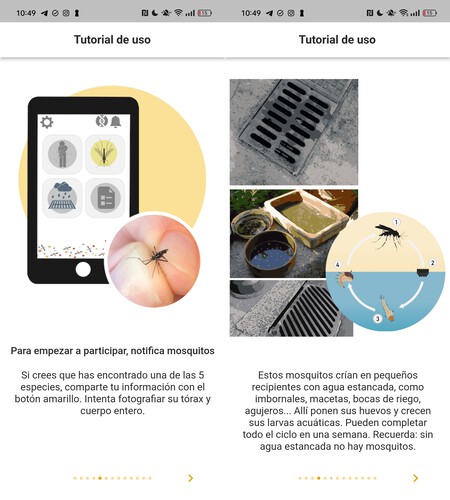 10:49

Tutorial de uso

Para empezar a participar, notifica mosquitos

Si crees que has encontrado una de las 5 especies, comparte tu información con el botón amarillo. Intenta fotografiar su tórax y cuerpo entero.

10:49

Tutorial de uso

1
2
3
4

Estos mosquitos crían en pequeños recipientes con agua estancada, como imbornales, macetas, bocas de riego, agujeros... Allí ponen sus huevos y crecen sus larvas acuáticas. Pueden completar todo el ciclo en una semana. Recuerda: sin agua estancada no hay mosquitos.